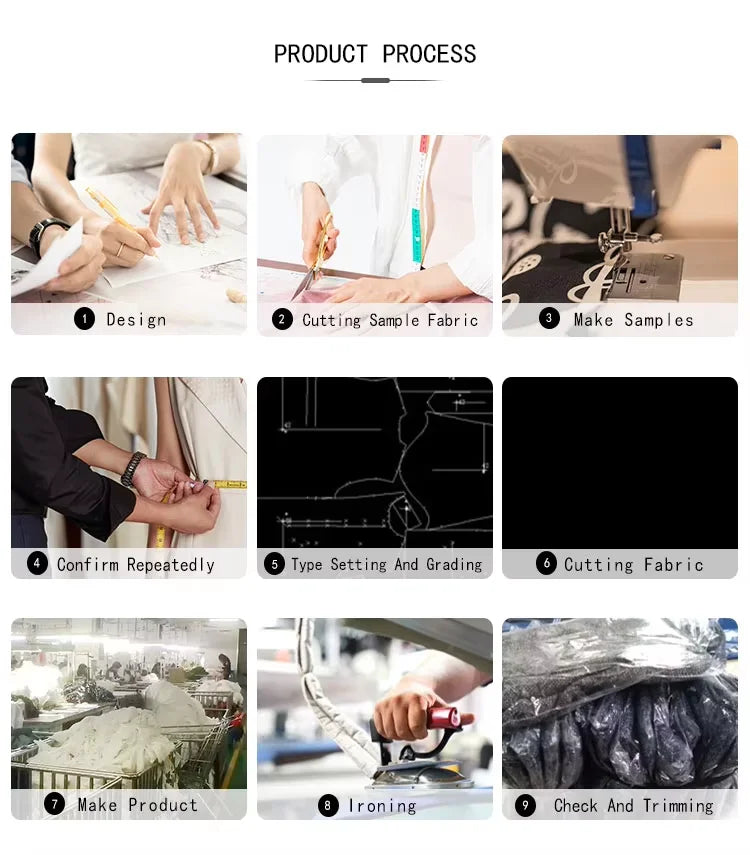 PRODUCT PROCESS

1 Design

2 Cutting Sample Fabric

3 Make Samples

4 Confirm Repeatedly

5 Type Setting And Grading

6 Cutting Fabric

7 Make Product

8 Ironing

9 Check And Trimming